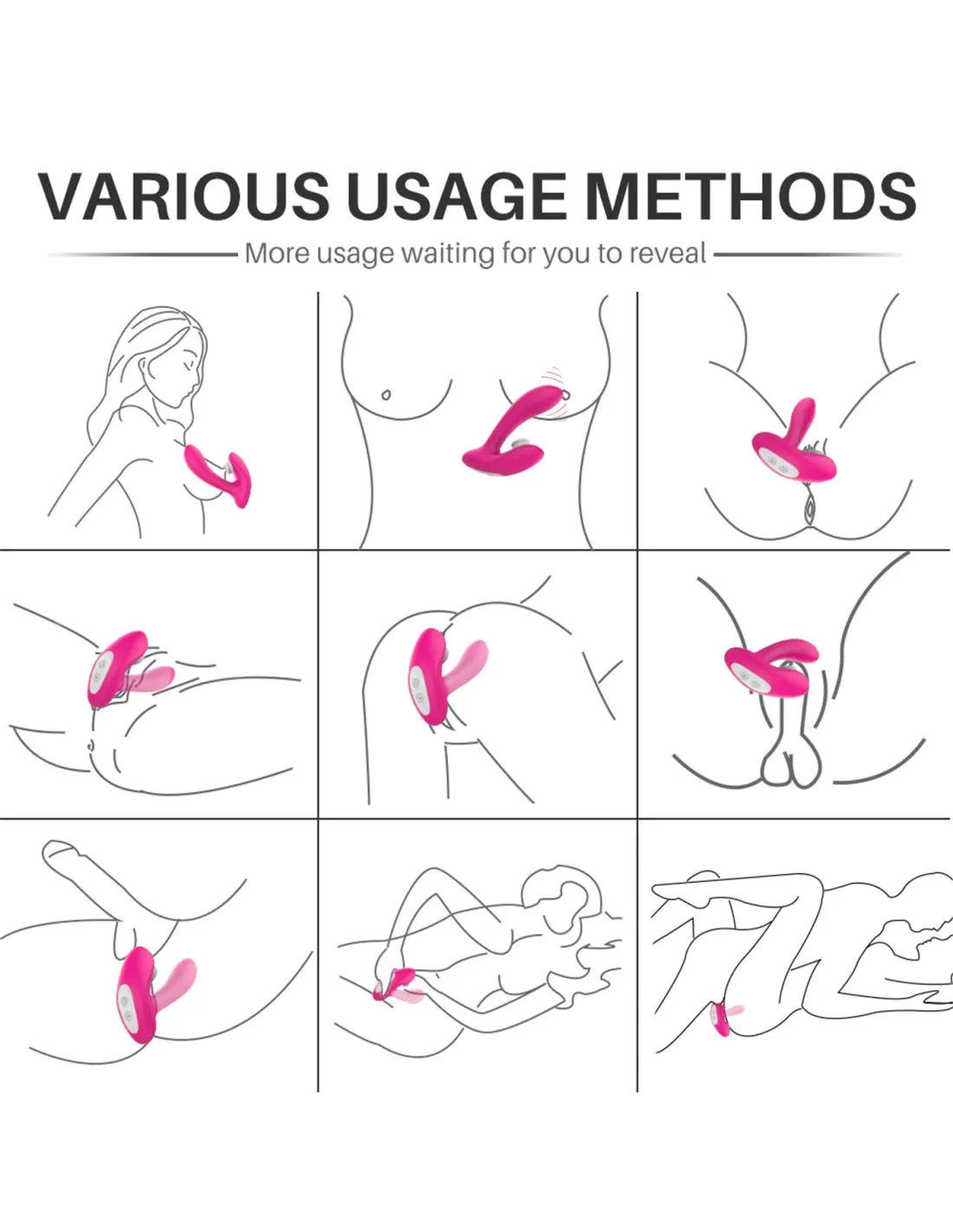 VARIOUS USAGE METHODS

More usage waiting for you to reveal