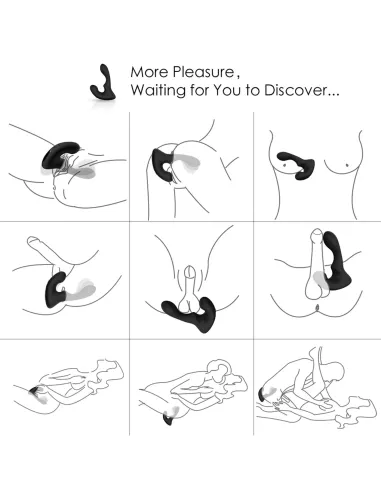 More Pleasure,
Waiting for You to Discover...