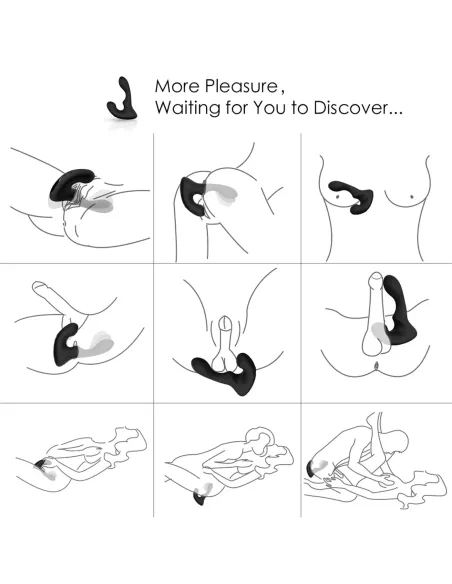 More Pleasure,
Waiting for You to Discover...