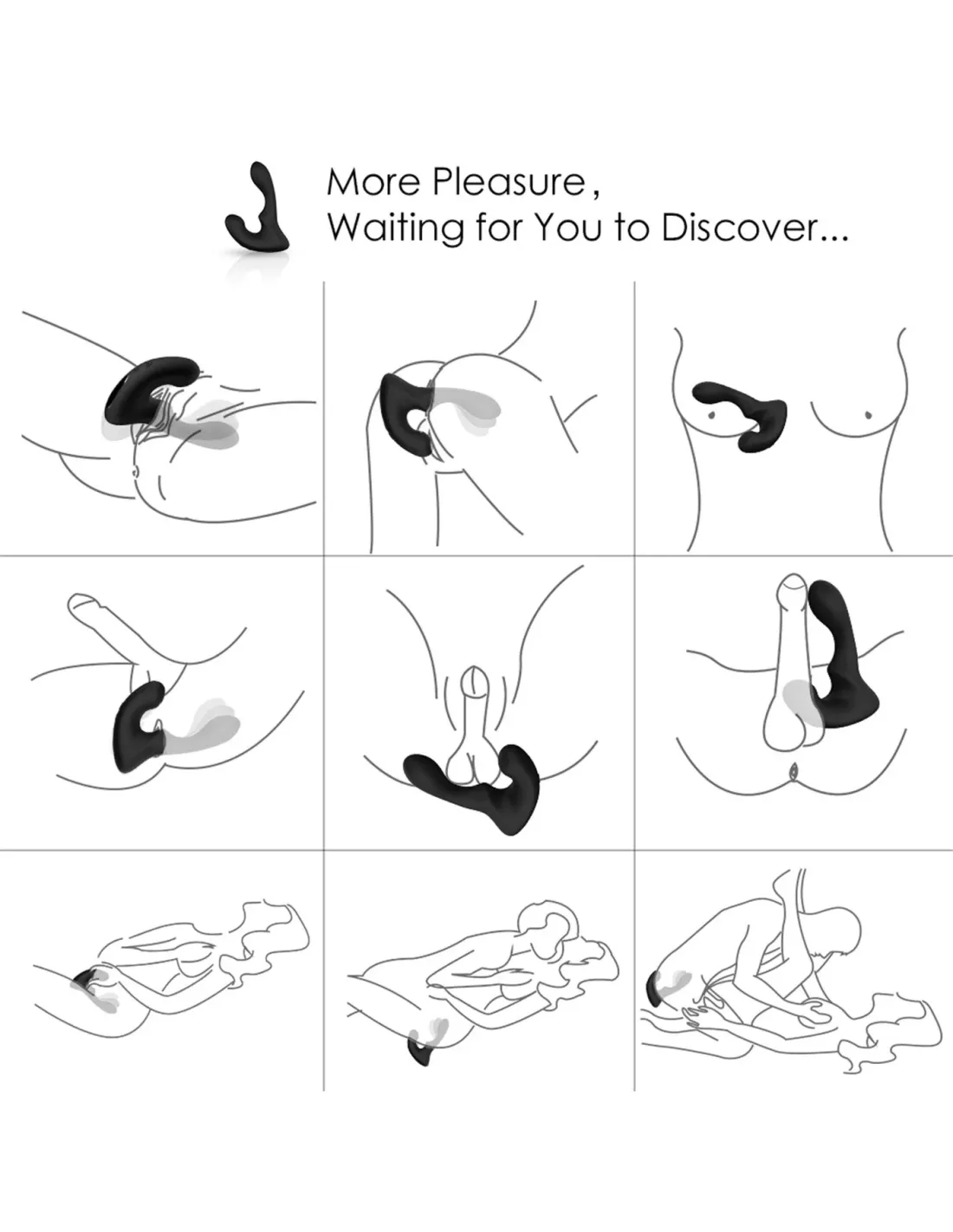 More Pleasure,
Waiting for You to Discover...