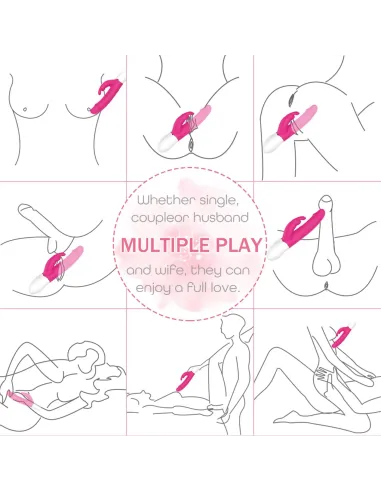 Whether single, coupleor husband

MULTIPLE PLAY

and wife, they can enjoy a full love.