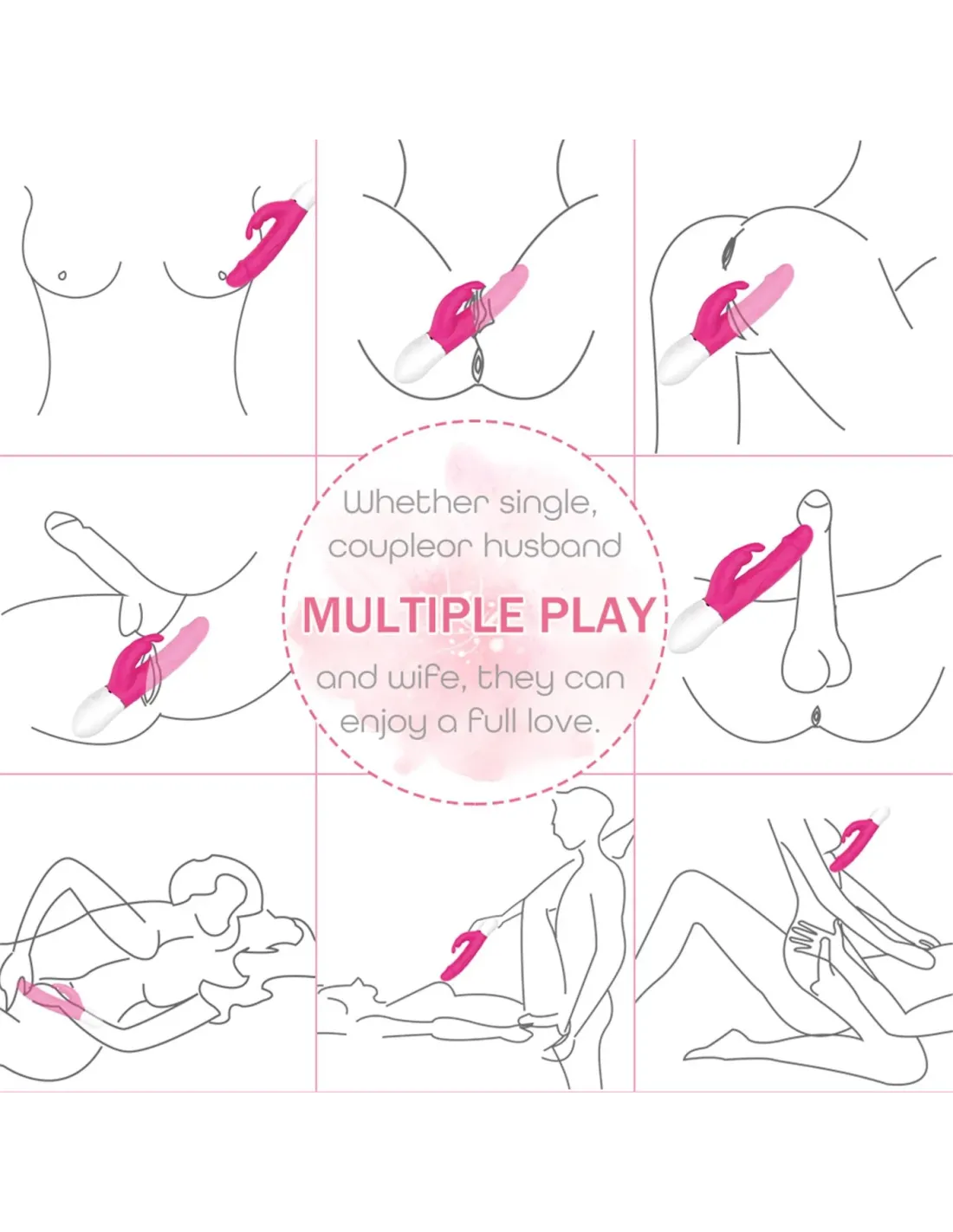 Whether single, coupleor husband

MULTIPLE PLAY

and wife, they can enjoy a full love.